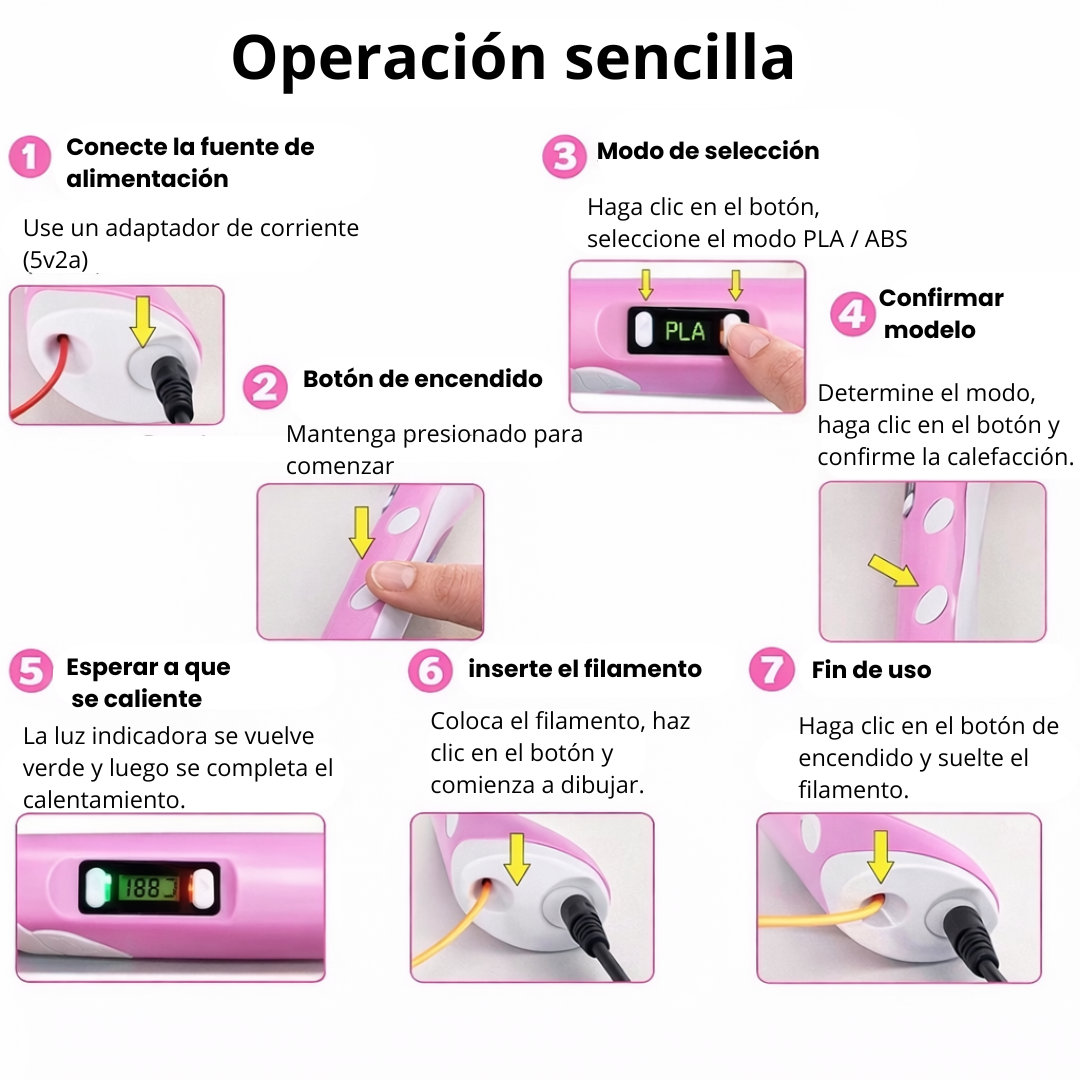 Operación sencilla

1 Conecte la fuente de alimentación

Use un adaptador de corriente (5v2a)

2 Botón de encendido

Mantenga presionado para comenzar

3 Modo de selección

Haga clic en el botón, seleccione el modo PLA / ABS

PLA

4 Confirmar modelo

Determine el modo, haga clic en el botón y confirme la calefacción.

5 Esperar a que se caliente

La luz indicadora se vuelve verde y luego se completa el calentamiento.

188J

6 inserte el filamento

Coloca el filamento, haz clic en el botón y comienza a dibujar.

7 Fin de uso

Haga clic en el botón de encendido y suelte el filamento.